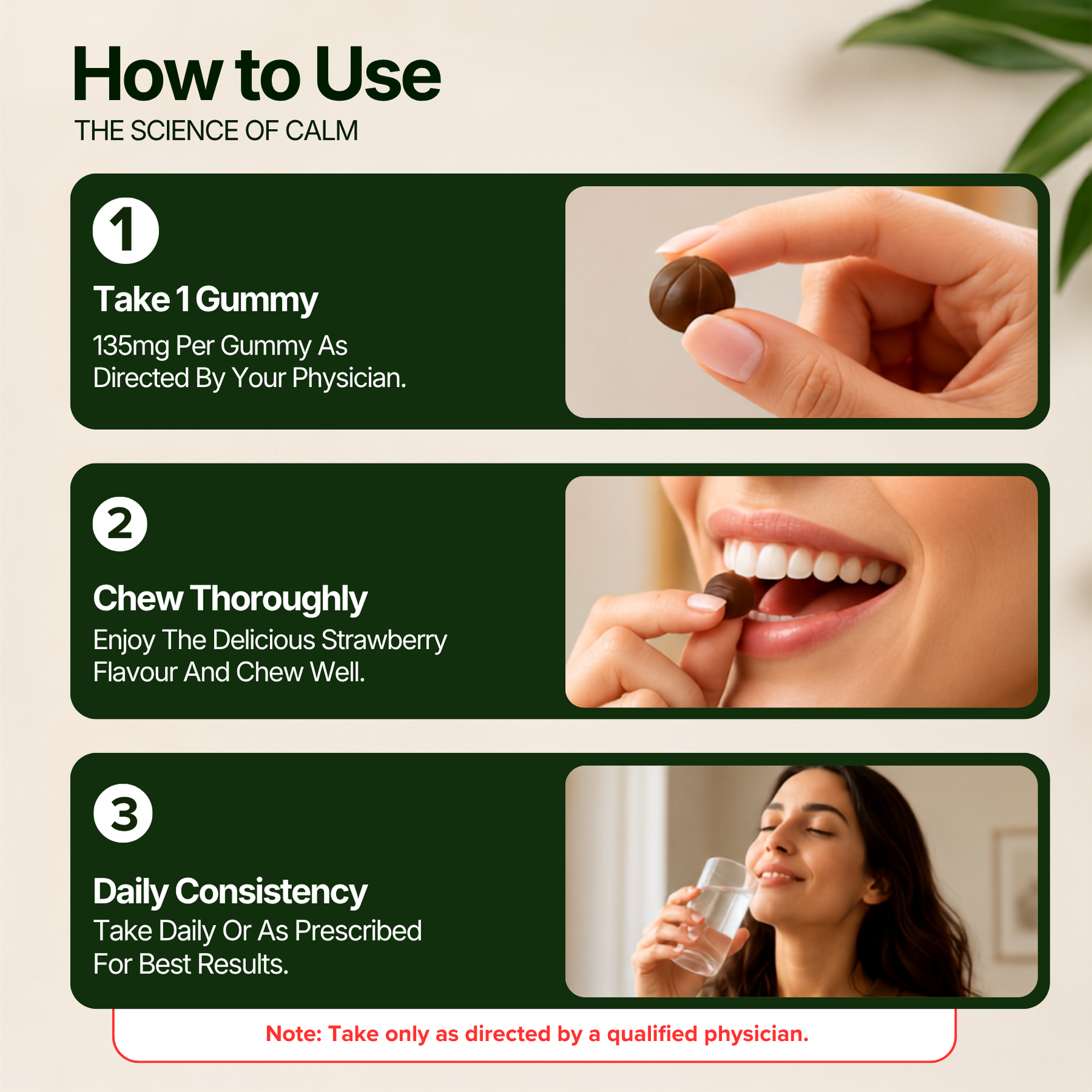 How to Use

THE SCIENCE OF CALM

1

Take 1 Gummy

135mg Per Gummy As Directed By Your Physician.

2

Chew Thoroughly

Enjoy The Delicious Strawberry Flavour And Chew Well.

3

Daily Consistency

Take Daily Or As Prescribed For Best Results.

Note: Take only as directed by a qualified physician.